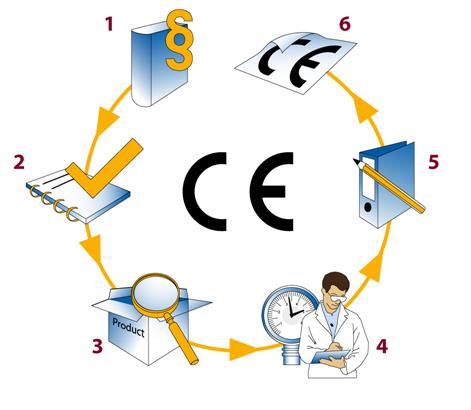 1

§

6

CE

2

CE

5

Product

3

4